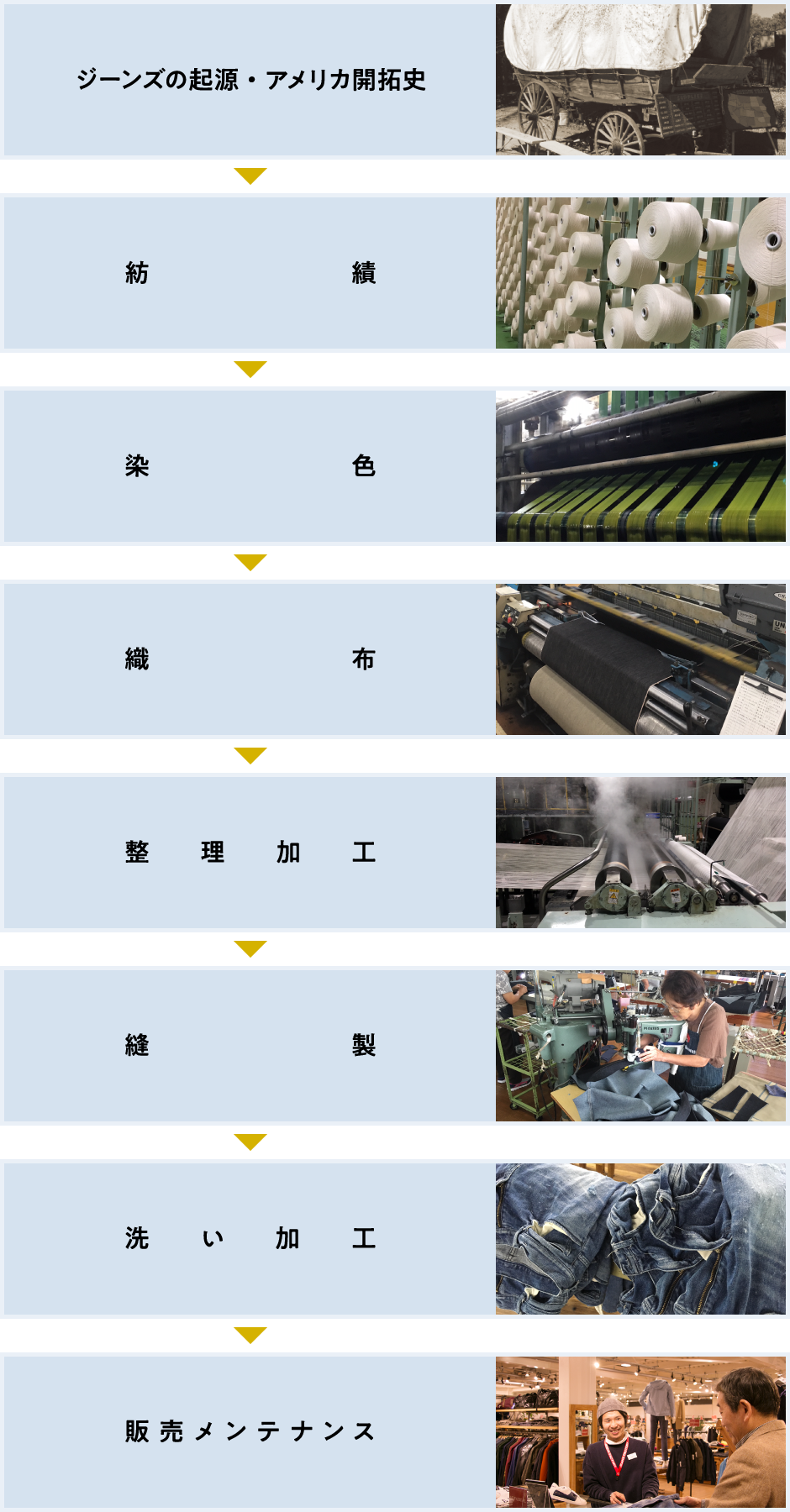 ジーンズの起源・アメリカ開拓史

紡績

染色

織布

整理加工

縫製

洗い加工

販売メンテナンス